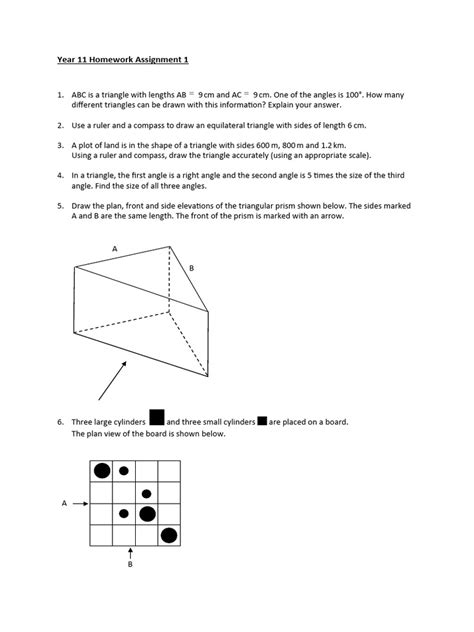 Year 11 Homework Assignment 1

1. ABC is a triangle with lengths AB = 9 cm and AC = 9 cm. One of the angles is 100°. How many different triangles can be drawn with this information? Explain your answer.

2. Use a ruler and a compass to draw an equilateral triangle with sides of length 6 cm.

3. A plot of land is in the shape of a triangle with sides 600 m, 800 m and 1.2 km. Using a ruler and compass, draw the triangle accurately (using an appropriate scale).

4. In a triangle, the first angle is a right angle and the second angle is 5 times the size of the third angle. Find the size of all three angles.

5. Draw the plan, front and side elevations of the triangular prism shown below. The sides marked A and B are the same length. The front of the prism is marked with an arrow.

A

B

6. Three large cylinders and three small cylinders are placed on a board. The plan view of the board is shown below.

A

B