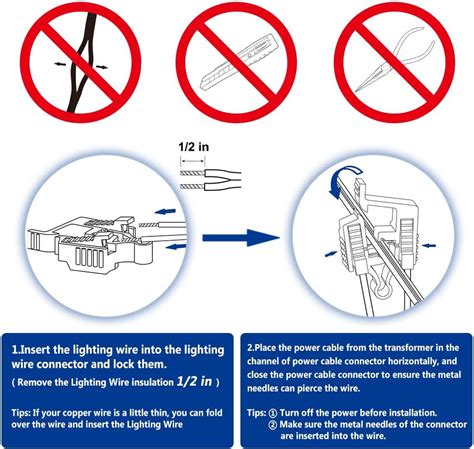 1/2 in

1.Insert the lighting wire into the lighting wire connector and lock them.
( Remove the Lighting Wire insulation 1/2 in )

Tips: If your copper wire is a little thin, you can fold over the wire and insert the Lighting Wire

2.Place the power cable from the transformer in the channel of power cable connector horizontally, and close the power cable connector to ensure the metal needles can pierce the wire.

Tips: ① Turn off the power before installation.
② Make sure the metal needles of the connector are inserted into the wire.