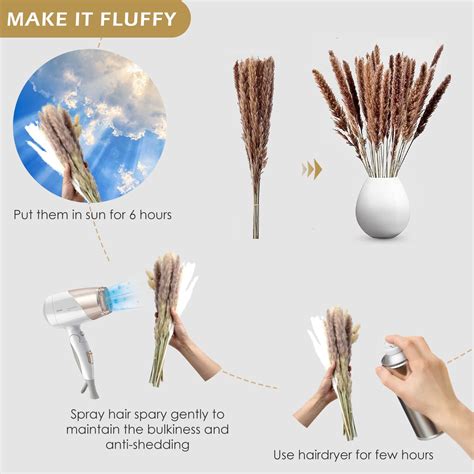 MAKE IT FLUFFY

Put them in sun for 6 hours

Spray hair spary gently to maintain the bulkiness and anti-shedding

Use hairdryer for few hours