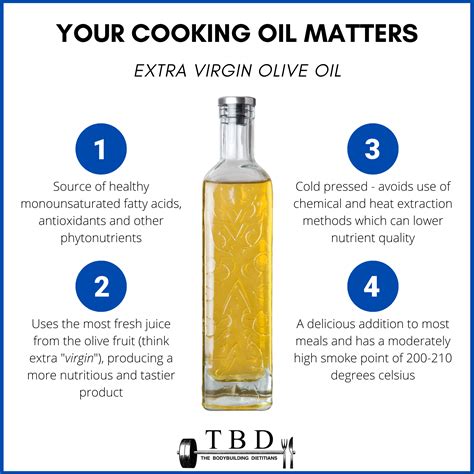 YOUR COOKING OIL MATTERS

EXTRA VIRGIN OLIVE OIL

1

Source of healthy monounsaturated fatty acids, antioxidants and other phytonutrients

2

Uses the most fresh juice from the olive fruit (think extra "virgin"), producing a more nutritious and tastier product

3

Cold pressed - avoids use of chemical and heat extraction methods which can lower nutrient quality

4

A delicious addition to most meals and has a moderately high smoke point of 200-210 degrees celsius

TBD
THE BODYBUILDING DIETITIANS