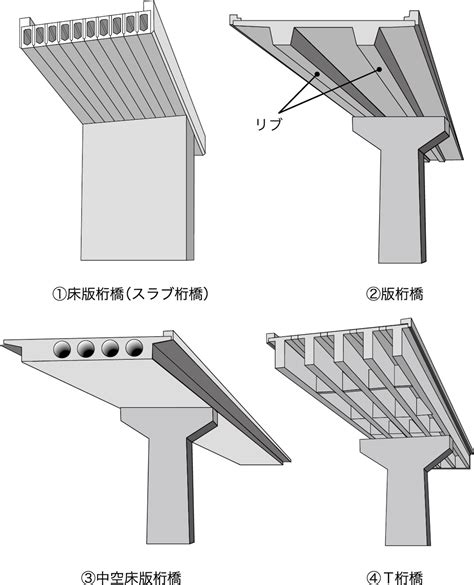 リブ

①床版桁橋（スラブ桁橋）

②版桁橋

③中空床版桁橋

④T桁橋