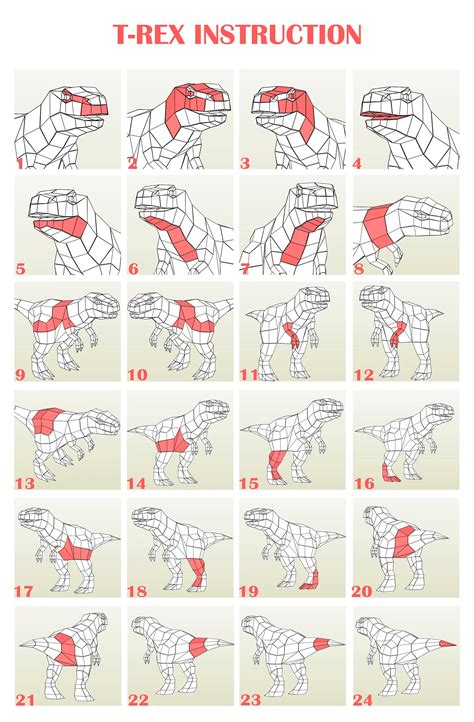 T-REX INSTRUCTION

1 2 3 4

5 6 7 8

9 10 11 12

13 14 15 16

17 18 19 20

21 22 23 24