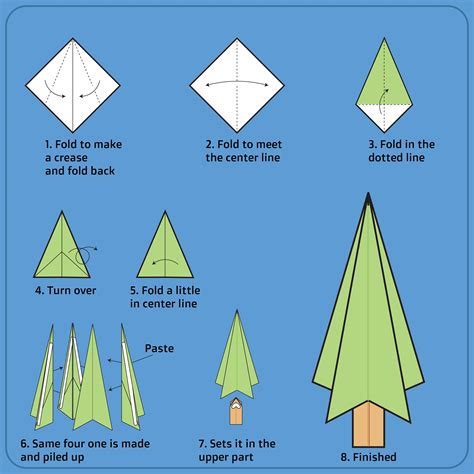 1. Fold to make a crease and fold back

2. Fold to meet the center line

3. Fold in the dotted line

4. Turn over

5. Fold a little in center line

Paste

6. Same four one is made and piled up

7. Sets it in the upper part

8. Finished