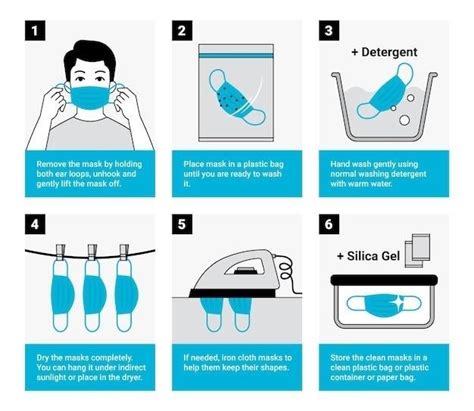 1

Remove the mask by holding both ear loops, unhook and gently lift the mask off.

2

Place mask in a plastic bag until you are ready to wash it.

3

+ Detergent

Hand wash gently using normal washing detergent with warm water.

4

Dry the masks completely. You can hang it under indirect sunlight or place in the dryer.

5

If needed, iron cloth masks to help them keep their shapes.

6

+ Silica Gel

Store the clean masks in a clean plastic bag or plastic container or paper bag.