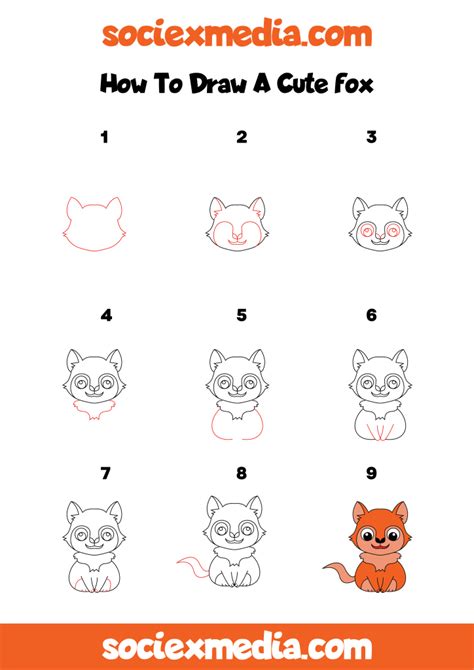 sociexmedia.com

How To Draw A Cute Fox

1

2

3

4

5

6

7

8

9

sociexmedia.com