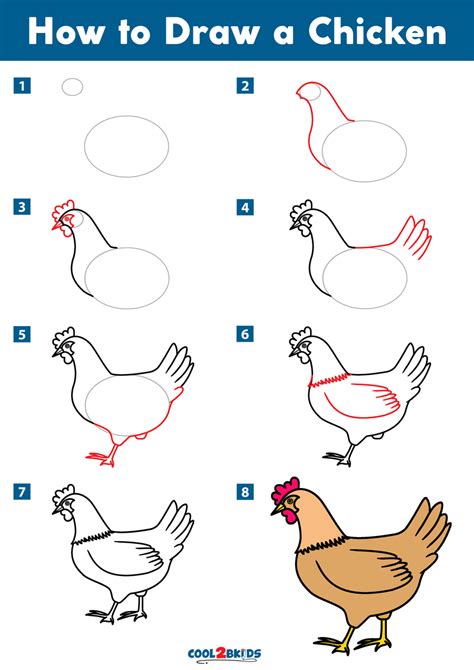 How to Draw a Chicken

1

2

3

4

5

6

7

8

COOL2BKIDS