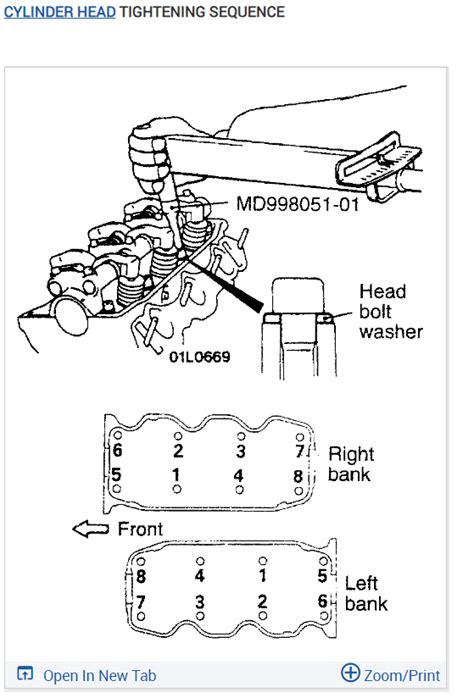 CYLINDER HEAD TIGHTENING SEQUENCE

MD998051-01

Head bolt washer

01L0669

6 2 3 7
5 1 4 8
Right bank

Front

8 4 1 5
7 3 2 6
Left bank

Open In New Tab

Zoom/Print