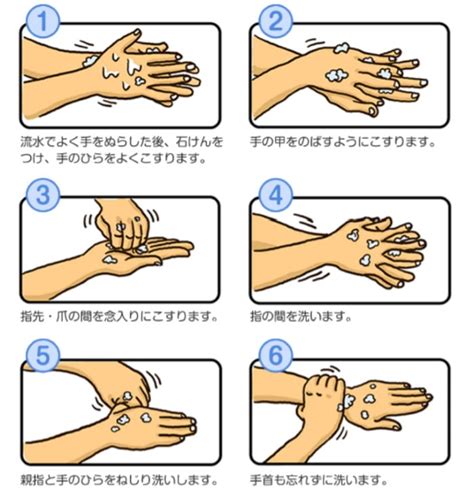 1

流水でよく手をぬらした後、石けんをつけ、手のひらをよくこすります。

2

手の甲をのばすようにこすります。

3

指先・爪の間を念入りにこすります。

4

指の間を洗います。

5

親指と手のひらをねじり洗いします。

6

手首も忘れずに洗います。