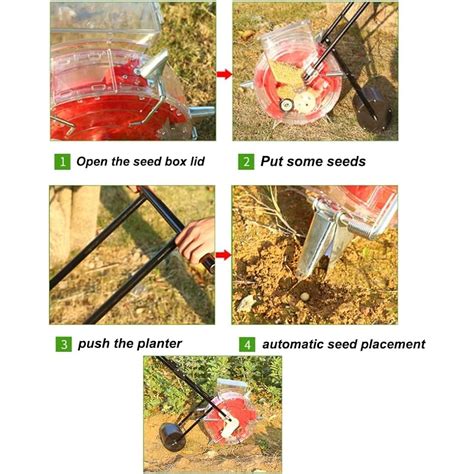 1 Open the seed box lid

2 Put some seeds

3 push the planter

4 automatic seed placement