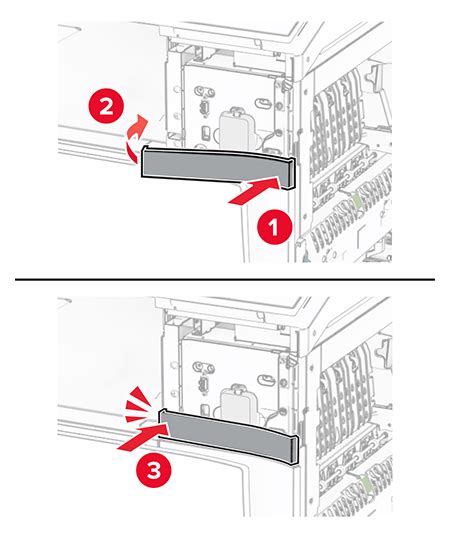 2
1
3