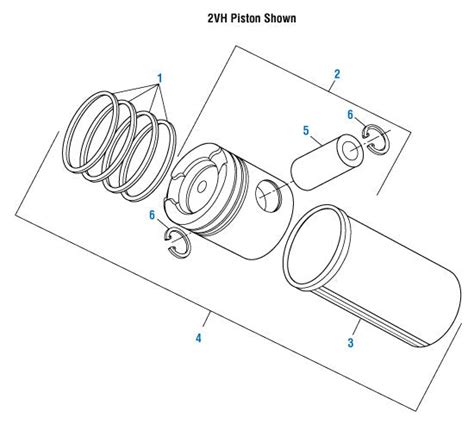 2VH Piston Shown

1

2

6

5

6

4

3