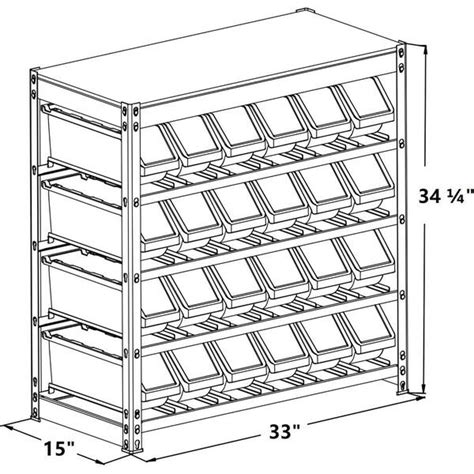 34 ¼"

33"

15"