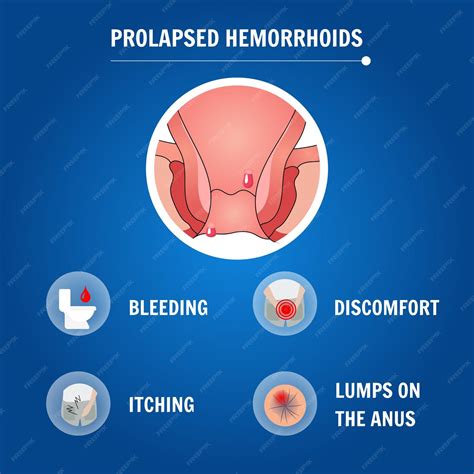 PROLAPSED HEMORRHOIDS

BLEEDING

DISCOMFORT

ITCHING

LUMPS ON THE ANUS

FREEPIK