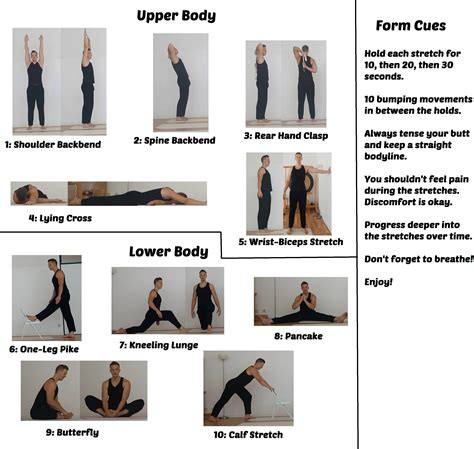 Upper Body

1: Shoulder Backbend

2: Spine Backbend

3: Rear Hand Clasp

4: Lying Cross

5: Wrist-Biceps Stretch

Lower Body

6: One-Leg Pike

7: Kneeling Lunge

8: Pancake

9: Butterfly

10: Calf Stretch

Form Cues

Hold each stretch for 10, then 20, then 30 seconds.

10 bumping movements in between the holds.

Always tense your butt and keep a straight bodyline.

You shouldn't feel pain during the stretches. Discomfort is okay.

Progress deeper into the stretches over time.

Don't forget to breathe!

Enjoy!