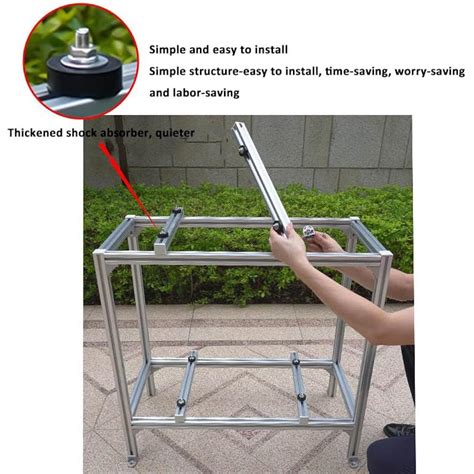 Simple and easy to install

Simple structure-easy to install, time-saving, worry-saving and labor-saving

Thickened shock absorber, quieter