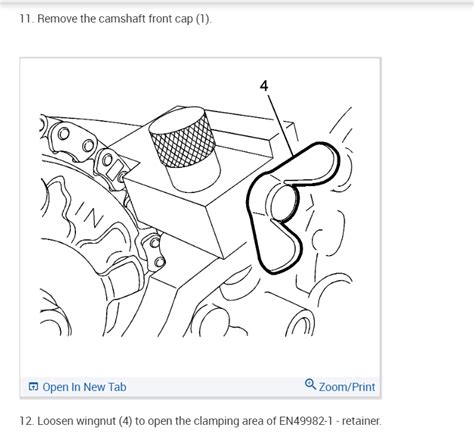 11. Remove the camshaft front cap (1).

4

IN

Open In New Tab

Zoom/Print

12. Loosen wingnut (4) to open the clamping area of EN49982-1 - retainer.