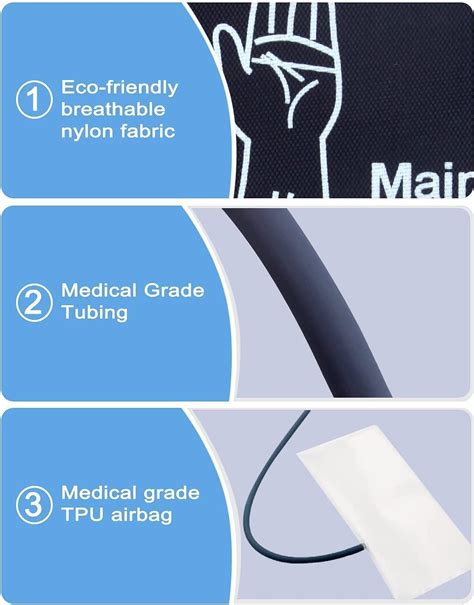 1 Eco-friendly breathable nylon fabric

Mair

2 Medical Grade Tubing

3 Medical grade TPU airbag