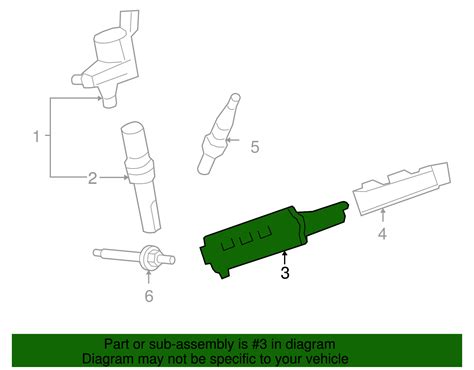 1
2
5
4
3
6

Part or sub-assembly is #3 in diagram
Diagram may not be specific to your vehicle