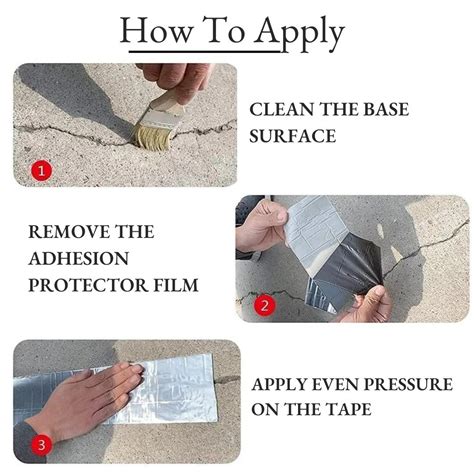 How To Apply

1

CLEAN THE BASE SURFACE

REMOVE THE ADHESION PROTECTOR FILM

2

3

APPLY EVEN PRESSURE ON THE TAPE