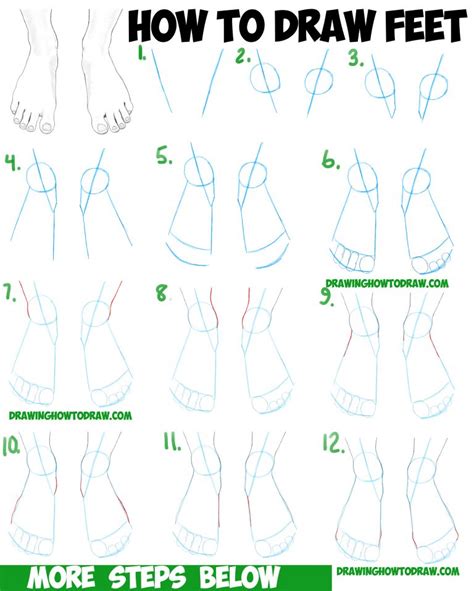 HOW TO DRAW FEET

1.

2.

3.

4.

5.

6.

DRAWINGHOWTODRAW.COM

7.

8.

9.

DRAWINGHOWTODRAW.COM

10.

11.

12.

MORE STEPS BELOW

DRAWINGHOWTODRAW.COM