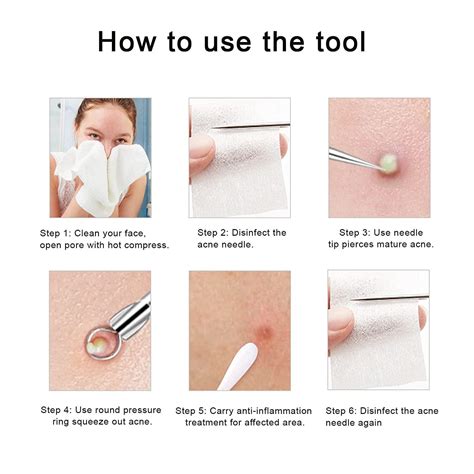 How to use the tool

Step 1: Clean your face, open pore with hot compress.

Step 2: Disinfect the acne needle.

Step 3: Use needle tip pierces mature acne.

Step 4: Use round pressure ring squeeze out acne.

Step 5: Carry anti-inflammation treatment for affected area.

Step 6: Disinfect the acne needle again