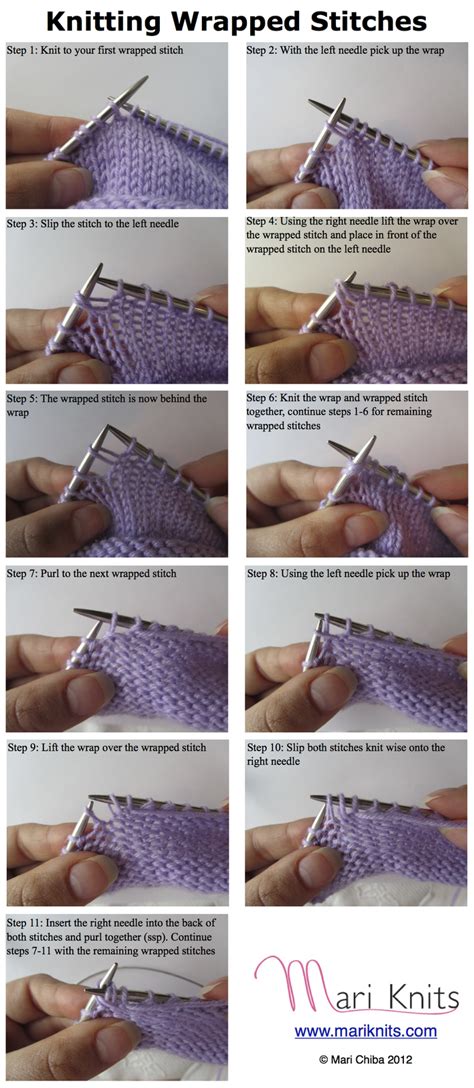 Knitting Wrapped Stitches

Step 1: Knit to your first wrapped stitch

Step 2: With the left needle pick up the wrap

Step 3: Slip the stitch to the left needle

Step 4: Using the right needle lift the wrap over the wrapped stitch and place in front of the wrapped stitch on the left needle

Step 5: The wrapped stitch is now behind the wrap

Step 6: Knit the wrap and wrapped stitch together, continue steps 1-6 for remaining wrapped stitches

Step 7: Purl to the next wrapped stitch

Step 8: Using the left needle pick up the wrap

Step 9: Lift the wrap over the wrapped stitch

Step 10: Slip both stitches knit wise onto the right needle

Step 11: Insert the right needle into the back of both stitches and purl together (ssp). Continue steps 7-11 with the remaining wrapped stitches

Mari Knits

www.mariknits.com

© Mari Chiba 2012