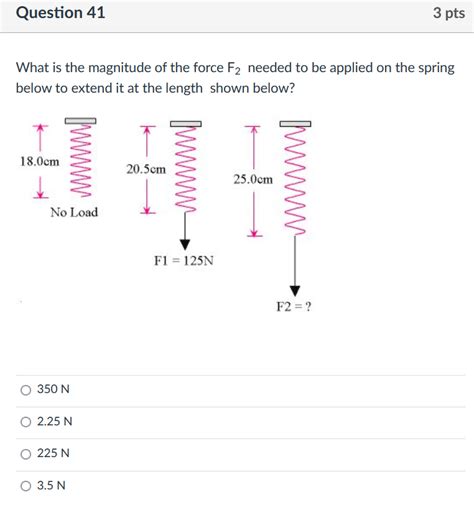 Question 41

3 pts

What is the magnitude of the force $F_2$ needed to be applied on the spring below to extend it at the length shown below?

18.0cm

No Load

20.5cm

F1 = 125N

25.0cm

F2 = ?

350 N

2.25 N

225 N

3.5 N