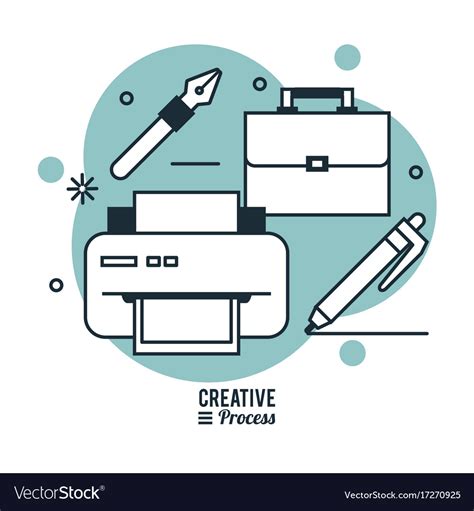 CREATIVE
Process

VectorStock®

VectorStock.com/17270925