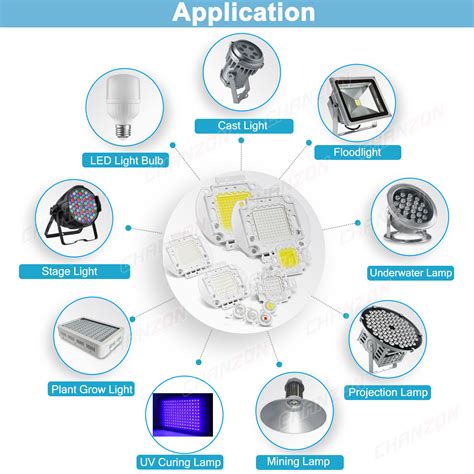 Application

Cast Light

LED Light Bulb

Floodlight

Stage Light

Underwater Lamp

Plant Grow Light

Projection Lamp

UV Curing Lamp

Mining Lamp

CHANZON