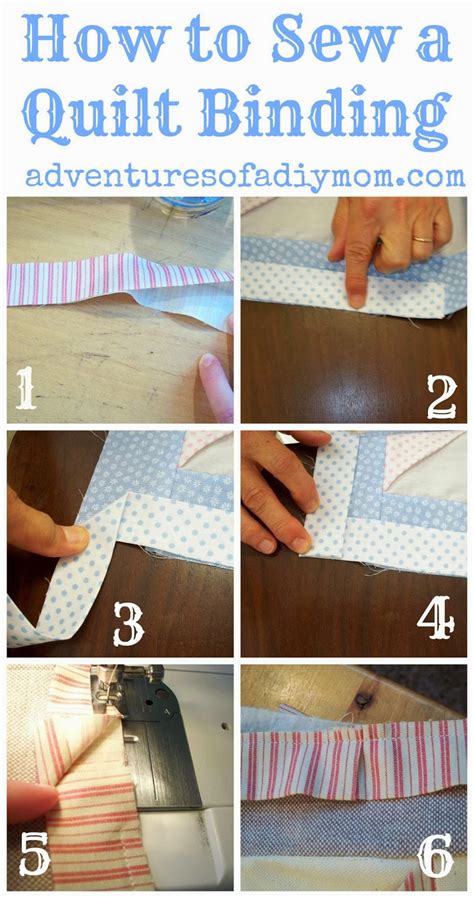 How to Sew a Quilt Binding

adventuresofadiymom.com

1

2

3

4

5

6