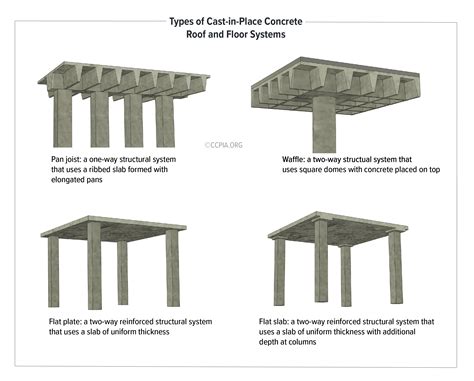 Types of Cast-in-Place Concrete
Roof and Floor Systems

©CCPIA.ORG

Pan joist: a one-way structural system that uses a ribbed slab formed with elongated pans

Waffle: a two-way structual system that uses square domes with concrete placed on top

Flat plate: a two-way reinforced structural system that uses a slab of uniform thickness

Flat slab: a two-way reinforced structural system that uses a slab of uniform thickness with additional depth at columns