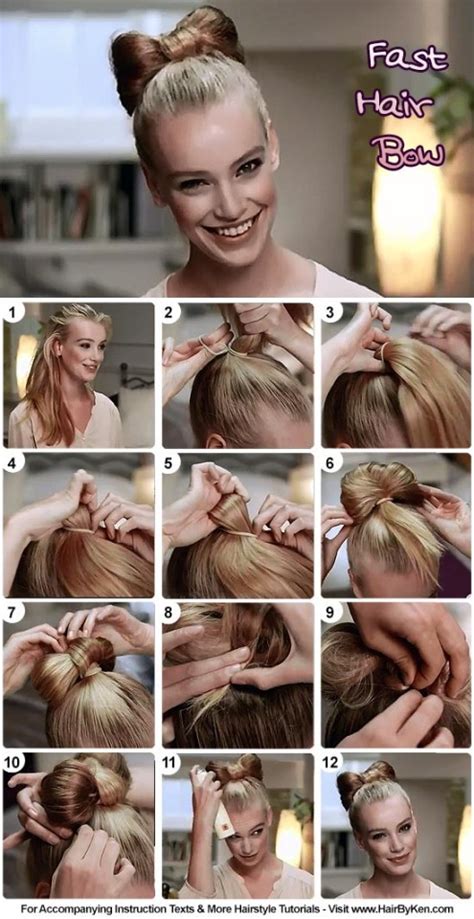 Fast Hair Bow

1
2
3
4
5
6
7
8
9
10
11
12

For Accompanying Instruction Texts & More Hairstyle Tutorials - Visit www.HairByKen.com