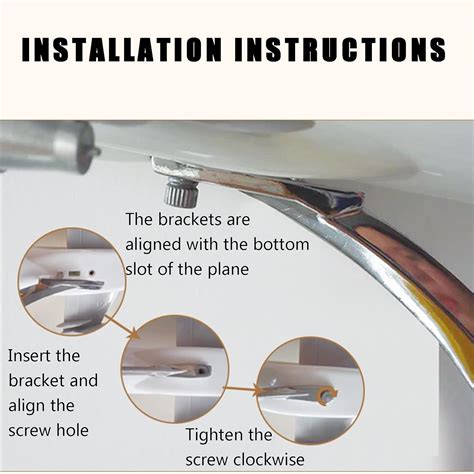 INSTALLATION INSTRUCTIONS

The brackets are aligned with the bottom slot of the plane

Insert the bracket and align the screw hole

Tighten the screw clockwise