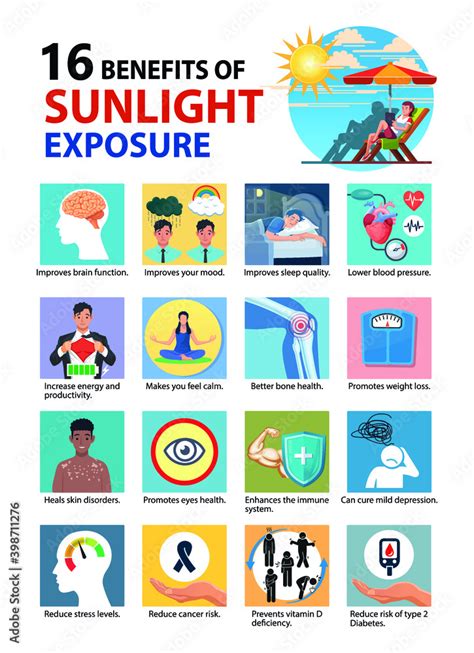 16 BENEFITS OF
SUNLIGHT
EXPOSURE

Improves brain function.

Improves your mood.

Improves sleep quality.

Lower blood pressure.

Increase energy and productivity.

Makes you feel calm.

Better bone health.

Promotes weight loss.

Heals skin disorders.

Promotes eyes health.

Enhances the immune system.

Can cure mild depression.

Reduce stress levels.

Reduce cancer risk.

Prevents vitamin D deficiency.

Reduce risk of type 2 Diabetes.

Adobe Stock | #398711276