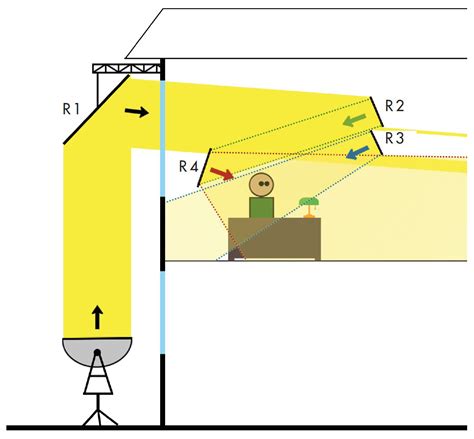 R1
R2
R3
R4