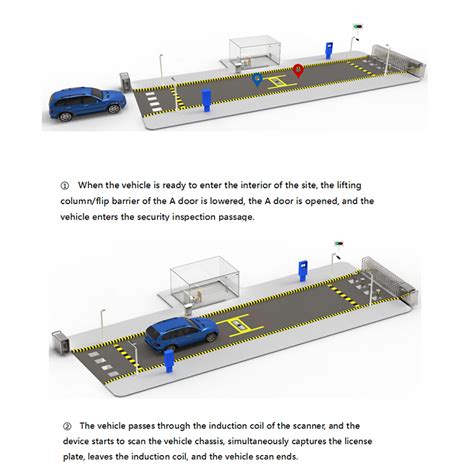 ① When the vehicle is ready to enter the interior of the site, the lifting column/flip barrier of the A door is lowered, the A door is opened, and the vehicle enters the security inspection passage.

② The vehicle passes through the induction coil of the scanner, and the device starts to scan the vehicle chassis, simultaneously captures the license plate, leaves the induction coil, and the vehicle scan ends.