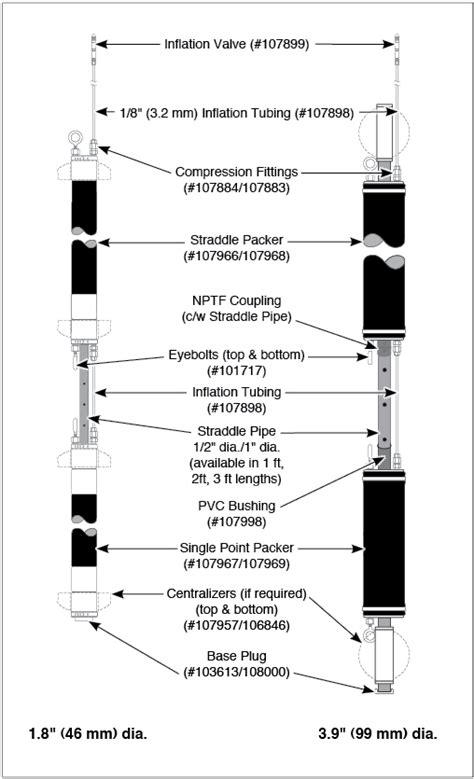 Inflation Valve (#107899)

1/8" (3.2 mm) Inflation Tubing (#107898)

Compression Fittings (#107884/107883)

Straddle Packer (#107966/107968)

NPTF Coupling (c/w Straddle Pipe)

Eyebolts (top & bottom) (#101717)

Inflation Tubing (#107898)

Straddle Pipe 1/2" dia./1" dia. (available in 1 ft, 2ft, 3 ft lengths)

PVC Bushing (#107998)

Single Point Packer (#107967/107969)

Centralizers (if required) (top & bottom) (#107957/106846)

Base Plug (#103613/108000)

1.8" (46 mm) dia.

3.9" (99 mm) dia.