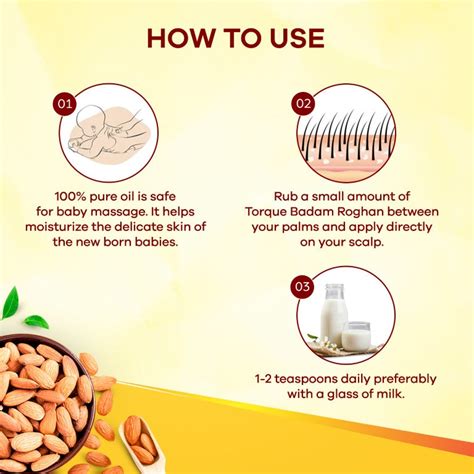 HOW TO USE

01

100% pure oil is safe for baby massage. It helps moisturize the delicate skin of the new born babies.

02

Rub a small amount of Torque Badam Roghan between your palms and apply directly on your scalp.

03

1-2 teaspoons daily preferably with a glass of milk.