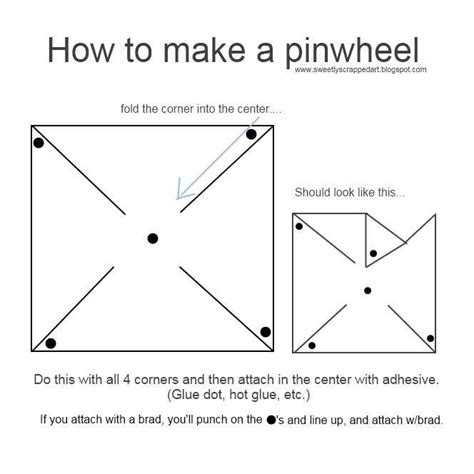 How to make a pinwheel
www.sweetlyscrappedart.blogspot.com

fold the corner into the center....

Should look like this...

Do this with all 4 corners and then attach in the center with adhesive. (Glue dot, hot glue, etc.)

If you attach with a brad, you'll punch on the ●'s and line up, and attach w/brad.