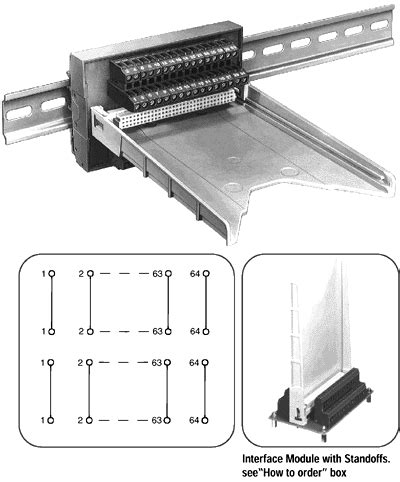 1 2 63 64

1 2 63 64

1 2 63 64

1 2 63 64

Interface Module with Standoffs. see"How to order" box