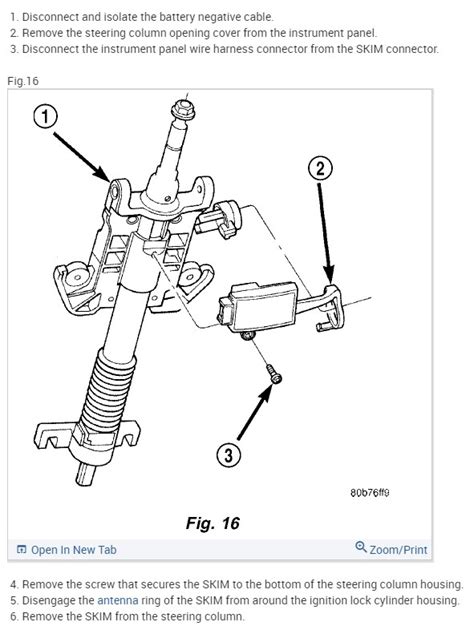 1. Disconnect and isolate the battery negative cable.
2. Remove the steering column opening cover from the instrument panel.
3. Disconnect the instrument panel wire harness connector from the SKIM connector.

Fig.16

1

2

3

80b76ff9

Fig. 16

Open In New Tab

Zoom/Print

4. Remove the screw that secures the SKIM to the bottom of the steering column housing.
5. Disengage the antenna ring of the SKIM from around the ignition lock cylinder housing.
6. Remove the SKIM from the steering column.