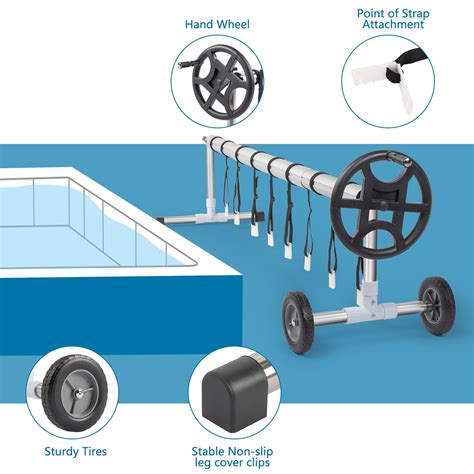 Hand Wheel

Point of Strap Attachment

Sturdy Tires

Stable Non-slip leg cover clips