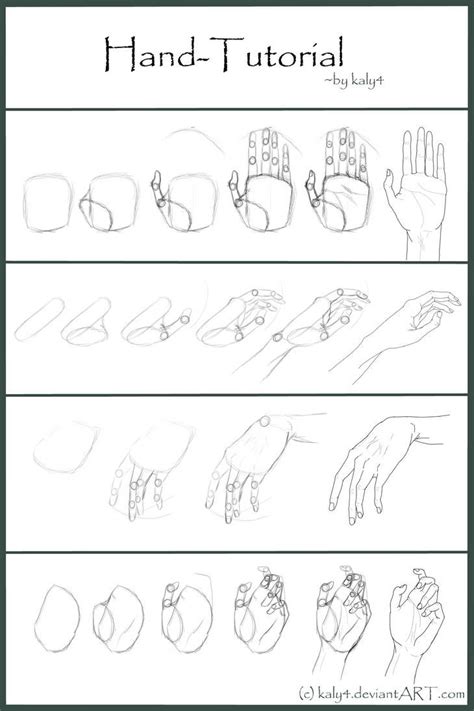 Hand-Tutorial
~by kaly4

(c) kaly4.deviantART.com