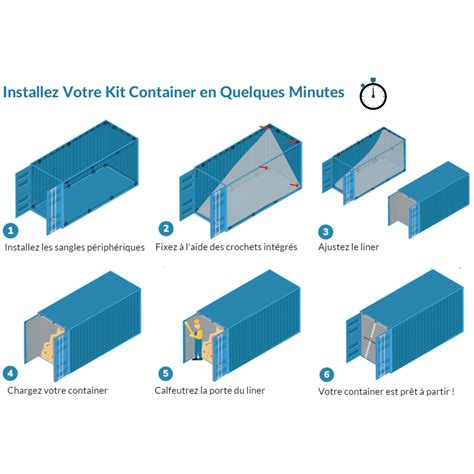 Installez Votre Kit Container en Quelques Minutes

1
Installez les sangles périphériques

2
Fixez à l'aide des crochets intégrés

3
Ajustez le liner

4
Chargez votre container

5
Calfeutrez la porte du liner

6
Votre container est prêt à partir !