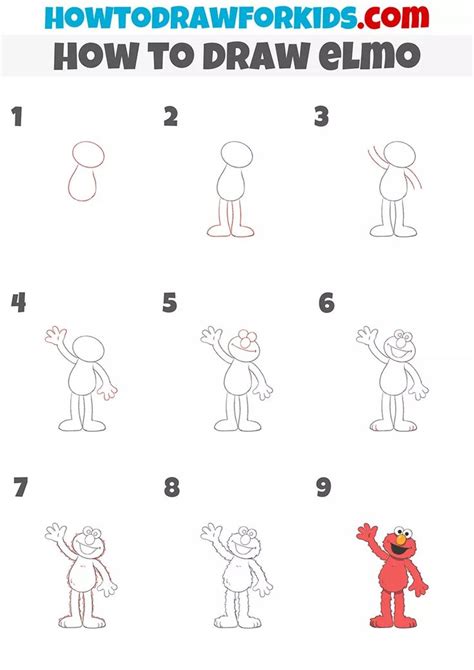 HOWTODRAWFORKIDS.com
HOW TO DRAW eLMO

1

2

3

4

5

6

7

8

9