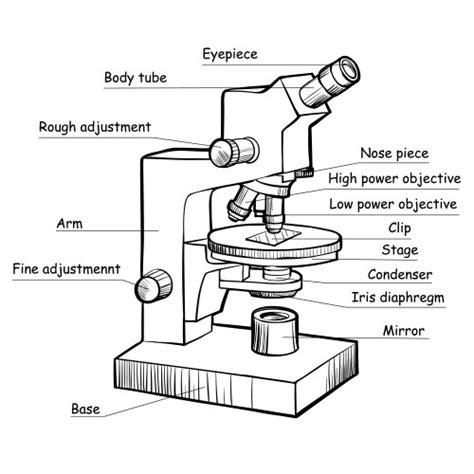 Eyepiece
Body tube
Rough adjustment
Nose piece
High power objective
Low power objective
Arm
Clip
Stage
Fine adjustmennt
Condenser
Iris diaphregm
Mirror
Base