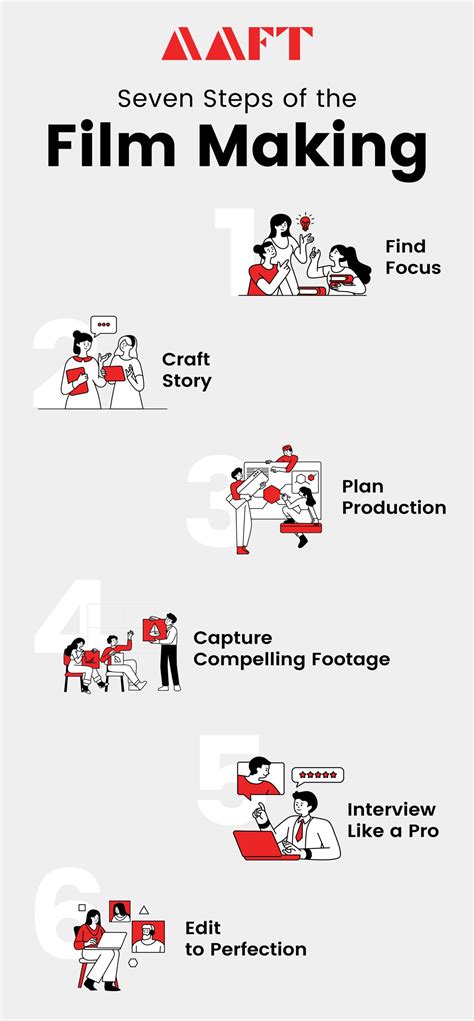 AAFT

Seven Steps of the
Film Making

1
Find Focus

2
Craft Story

3
Plan Production

4
Capture Compelling Footage

5
Interview Like a Pro

6
Edit to Perfection