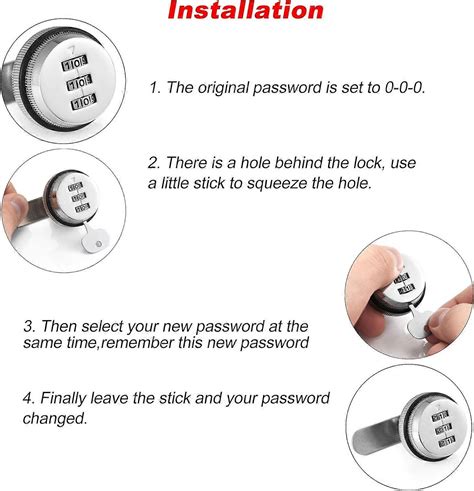 Installation

1. The original password is set to 0-0-0.

2. There is a hole behind the lock, use a little stick to squeeze the hole.

3. Then select your new password at the same time,remember this new password

4. Finally leave the stick and your password changed.