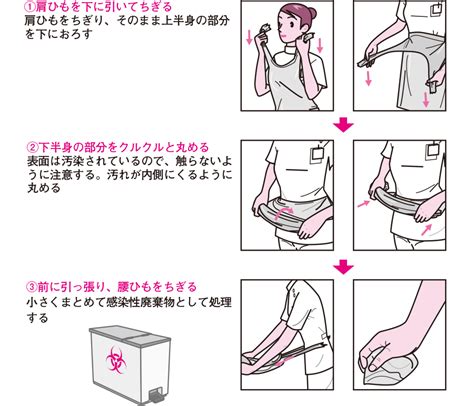 ①肩ひもを下に引いてちぎる
肩ひもをちぎり、そのまま上半身の部分を下におろす

②下半身の部分をクルクルと丸める
表面は汚染されているので、触らないように注意する。汚れが内側にくるように丸める

③前に引っ張り、腰ひもをちぎる
小さくまとめて感染性廃棄物として処理する