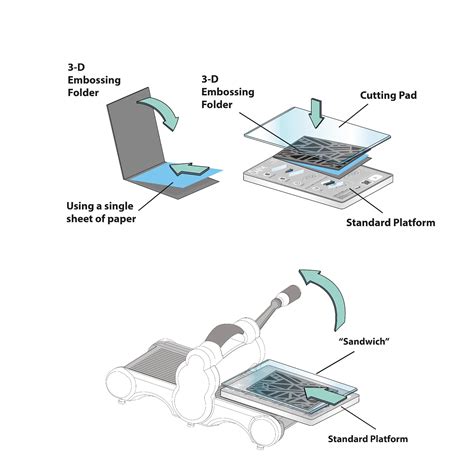 3-D Embossing Folder

Using a single sheet of paper

3-D Embossing Folder

Cutting Pad

Standard Platform

"Sandwich"

Standard Platform